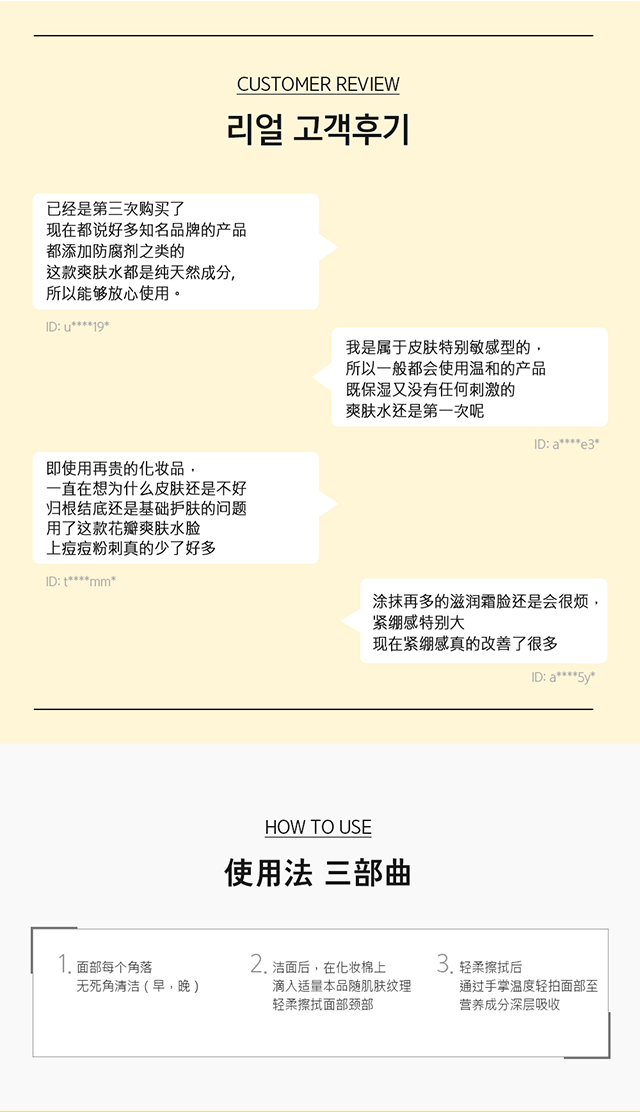 CUSTOMER REVIEW

리얼 고객후기

已经是第三次购买了
现在都说好多知名品牌的产品
都添加防腐剂之类的
这款爽肤水都是纯天然成分，
所以能够放心使用。

ID: u****19*

我是属于皮肤特别敏感型的，
所以一般都会使用温和的产品
既保湿又没有任何刺激的
爽肤水还是第一次呢

ID: a****e3*

即使用再贵的化妆品，
一直在想为什么皮肤还是不好
归根结底还是基础护肤的问题
用了这款花瓣爽肤水脸
上痘痘粉刺真的少了好多

ID: t****mm*

涂抹再多的滋润霜脸还是会很烦，
紧绷感特别大
现在紧绷感真的改善了很多

ID: a****5y*

HOW TO USE

使用法 三部曲

1. 面部每个角落
无死角清洁（早，晚）

2. 洁面后，在化妆棉上
滴入适量本品随肌肤纹理
轻柔擦拭面部颈部

3. 轻柔擦拭后
通过手掌温度轻拍面部至
营养成分深层吸收