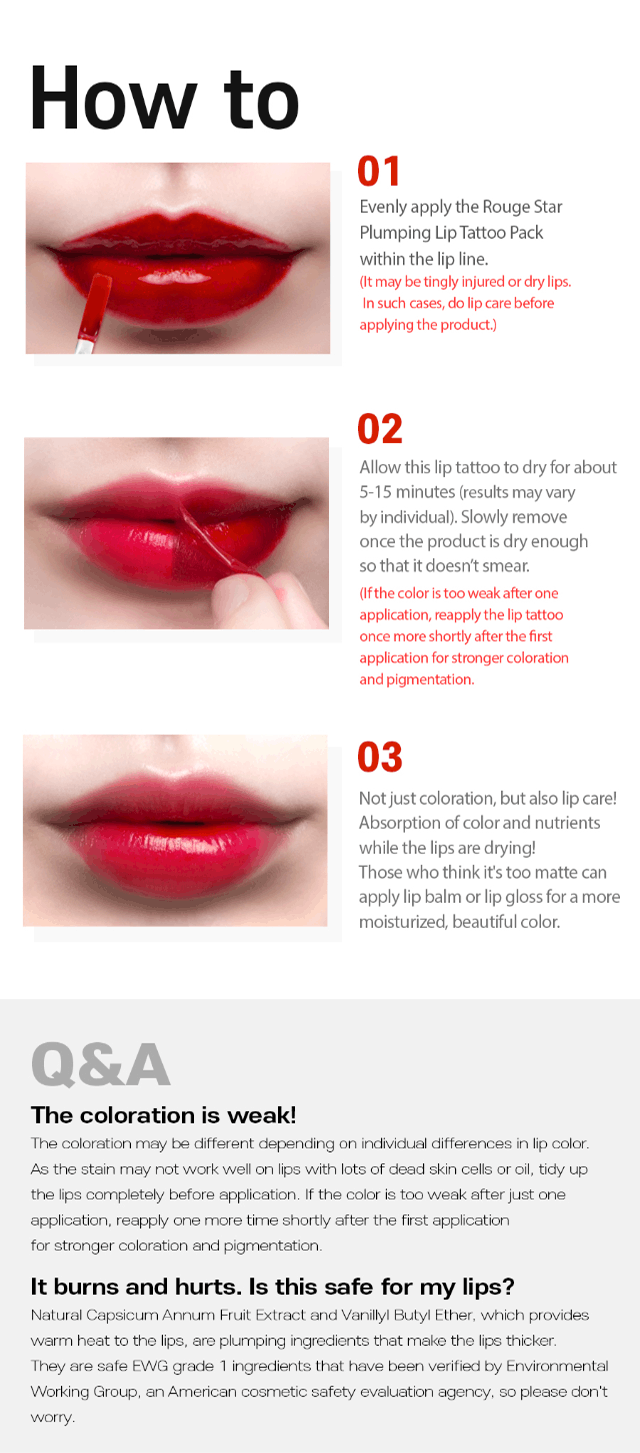 How to

01

Evenly apply the Rouge Star Plumping Lip Tattoo Pack within the lip line.

(It may be tingly injured or dry lips. In such cases, do lip care before applying the product.)

02

Allow this lip tattoo to dry for about 5-15 minutes (results may vary by individual). Slowly remove once the product is dry enough so that it doesn't smear.

(If the color is too weak after one application, reapply the lip tattoo once more shortly after the first application for stronger coloration and pigmentation.

03

Not just coloration, but also lip care! Absorption of color and nutrients while the lips are drying!
Those who think it's too matte can apply lip balm or lip gloss for a more moisturized, beautiful color.

Q&A

The coloration is weak!

The coloration may be different depending on individual differences in lip color. As the stain may not work well on lips with lots of dead skin cells or oil, tidy up the lips completely before application. If the color is too weak after just one application, reapply one more time shortly after the first application for stronger coloration and pigmentation.

It burns and hurts. Is this safe for my lips?

Natural Capsicum Annum Fruit Extract and Vanillyl Butyl Ether, which provides warm heat to the lips, are plumping ingredients that make the lips thicker.
They are safe EWG grade 1 ingredients that have been verified by Environmental Working Group, an American cosmetic safety evaluation agency, so please don't worry.