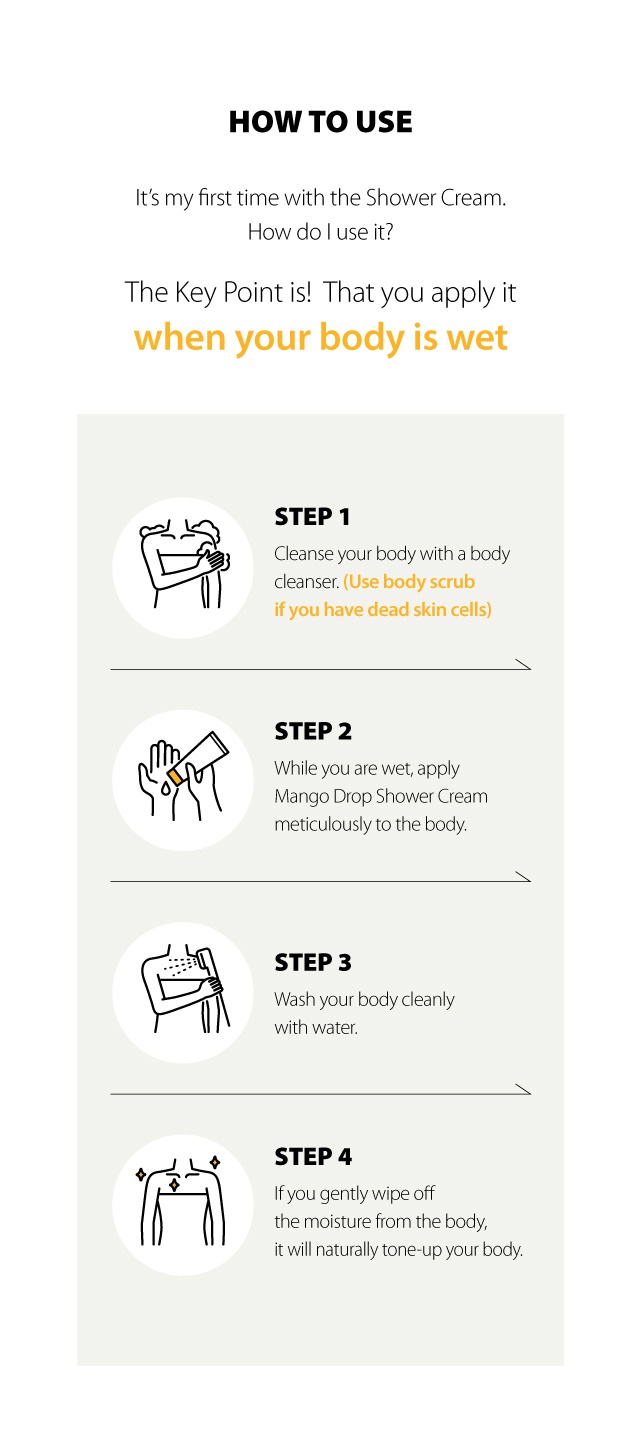 HOW TO USE

It's my first time with the Shower Cream. How do I use it?

The Key Point is! That you apply it
when your body is wet

STEP 1
Cleanse your body with a body cleanser. (Use body scrub if you have dead skin cells)

STEP 2
While you are wet, apply Mango Drop Shower Cream meticulously to the body.

STEP 3
Wash your body cleanly with water.

STEP 4
If you gently wipe off the moisture from the body, it will naturally tone-up your body.